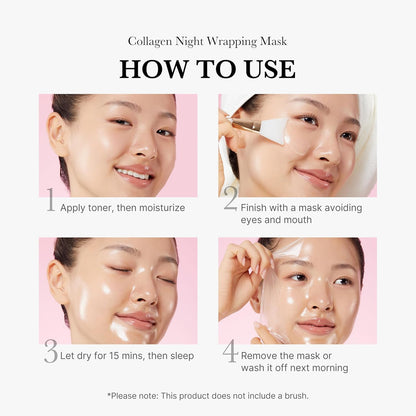 Collagen Night Wrapping Mask

HOW TO USE

1 Apply toner, then moisturize

2 Finish with a mask avoiding eyes and mouth

3 Let dry for 15 mins, then sleep

4 Remove the mask or wash it off next morning

*Please note: This product does not include a brush.