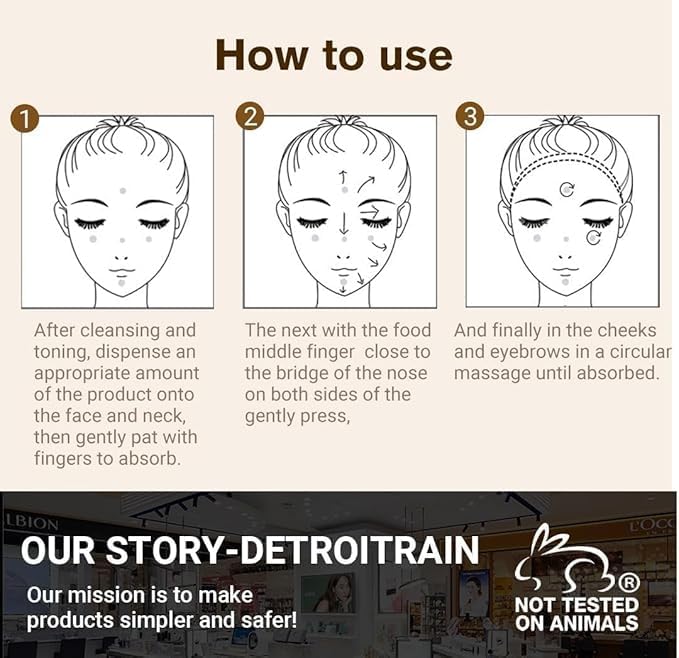 How to use

1

After cleansing and toning, dispense an appropriate amount of the product onto the face and neck, then gently pat with fingers to absorb.

2

The next with the food middle finger close to the bridge of the nose on both sides of the gently press,

3

And finally in the cheeks and eyebrows in a circular massage until absorbed.

LBION

L'OCC

OUR STORY-DETROITRAIN

Our mission is to make products simpler and safer!

®
NOT TESTED ON ANIMALS